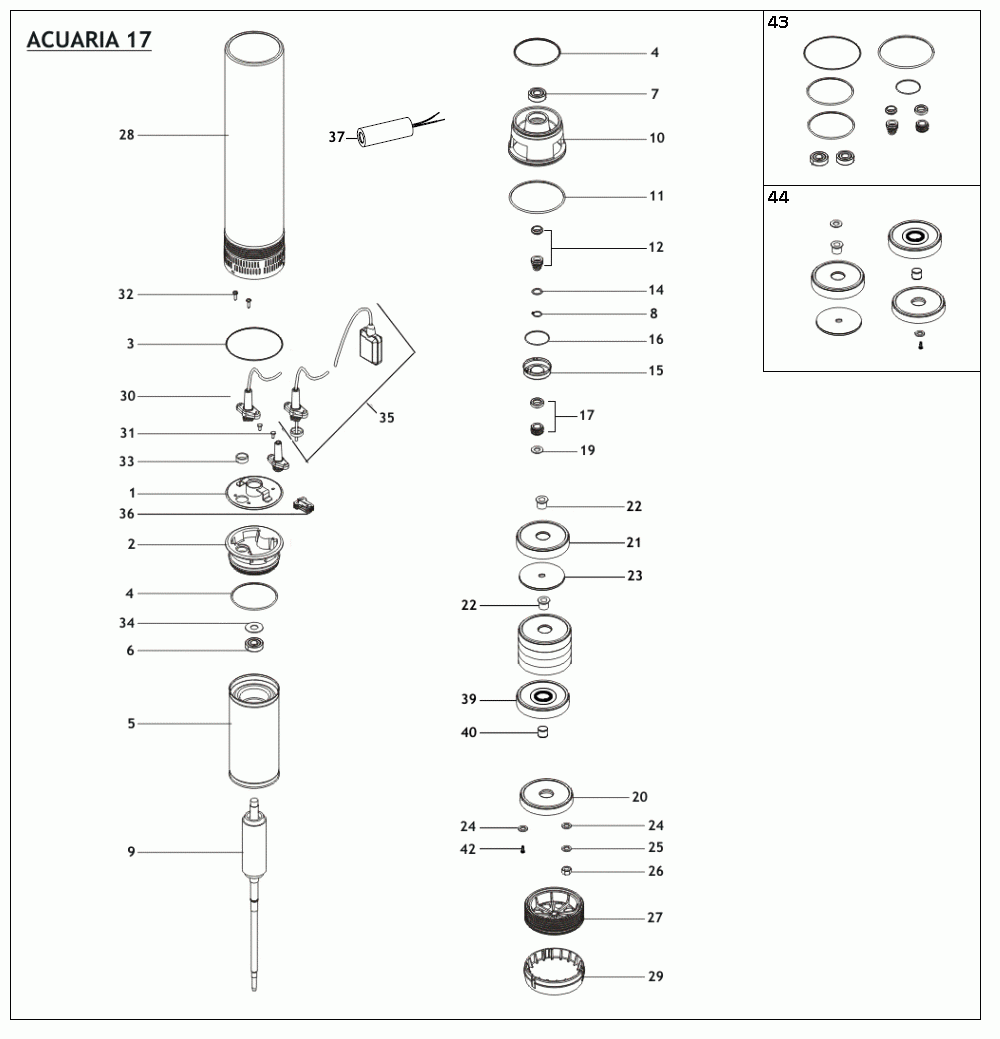 ACUARIA 17

28
37
32
3
30
35
31
33
1
36
2
4
34
6
5
9

4
7
10
11
12
14
8
16
15
17
19
22
21
23
22
39
40
20
24
24
42
25
26
27
29

43

44