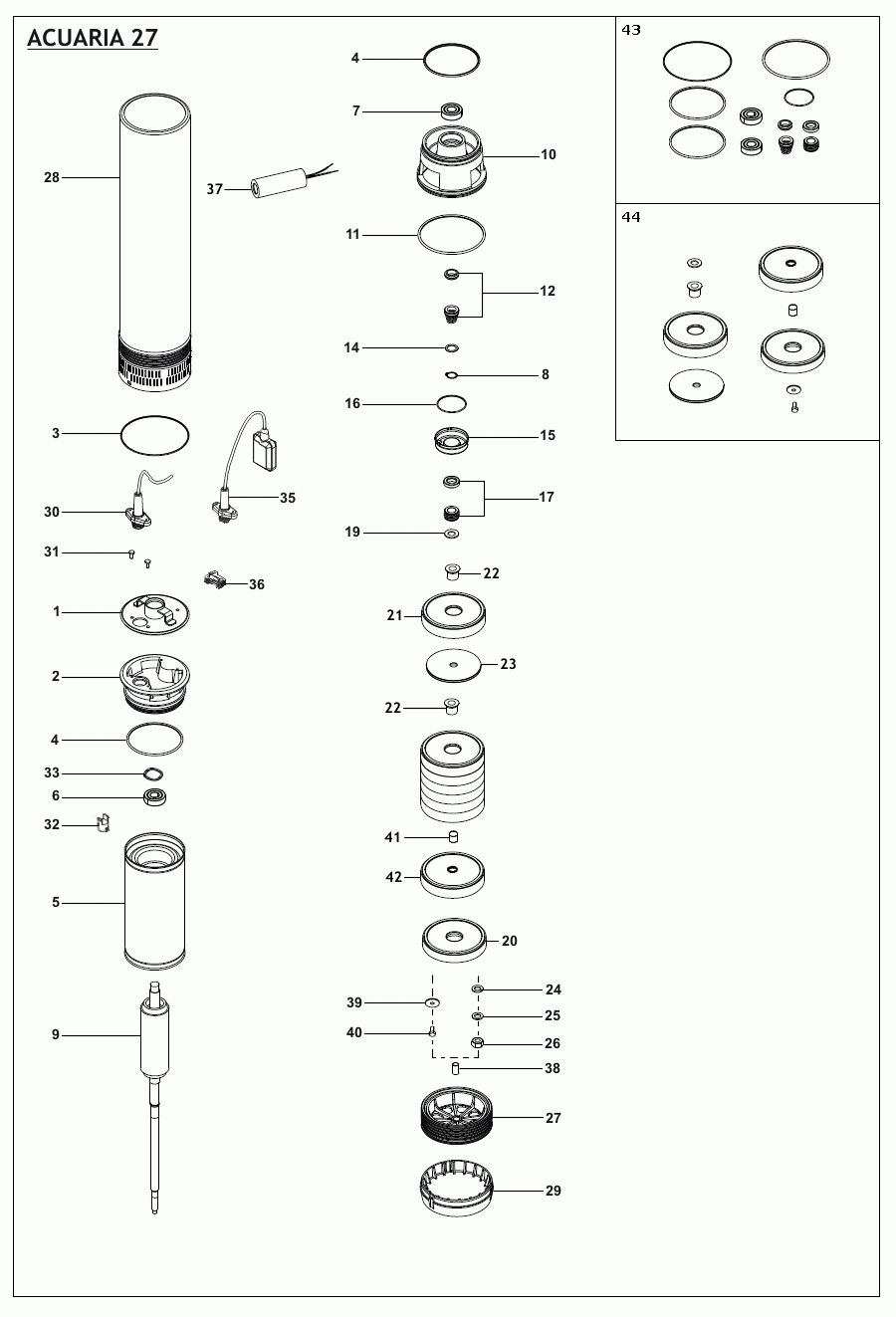 ACUARIA 27

28
37
3
30
35
31
36
1
2
4
33
6
32
5
9

4
7
10
11
12
14
8
16
15
17
19
22
21
23
22
41
42
20
39
24
25
40
26
38
27
29

43

44